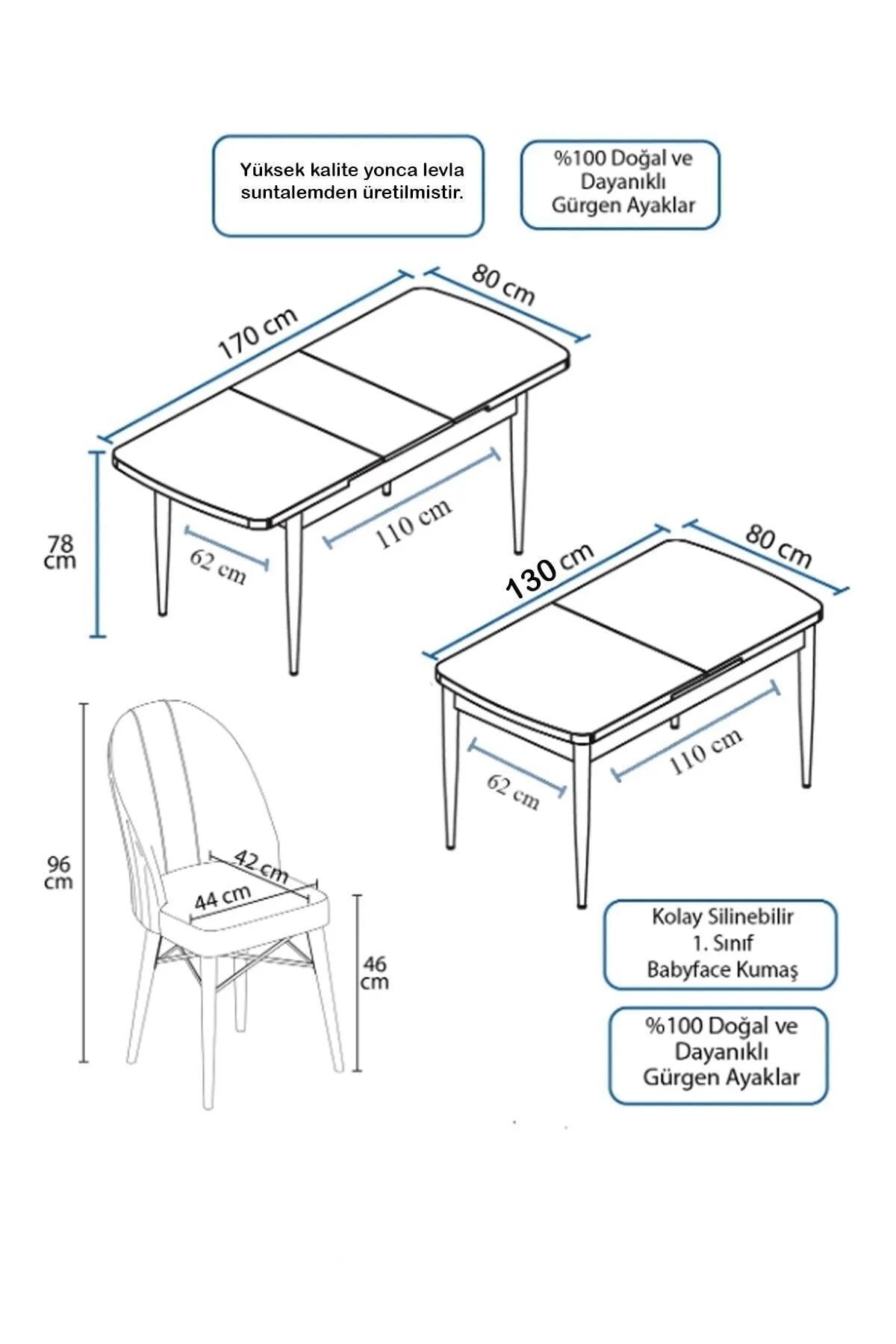 Yüksek kalite yonca levla suntalemden üretilmistir.

%100 Doğal ve Dayanıklı Gürgen Ayaklar

170 cm

80 cm

78 cm

62 cm

110 cm

130 cm

80 cm

62 cm

110 cm

96 cm

42 cm

44 cm

46 cm

Kolay Silinebilir 1. Sınıf Babyface Kumaş

%100 Doğal ve Dayanıklı Gürgen Ayaklar