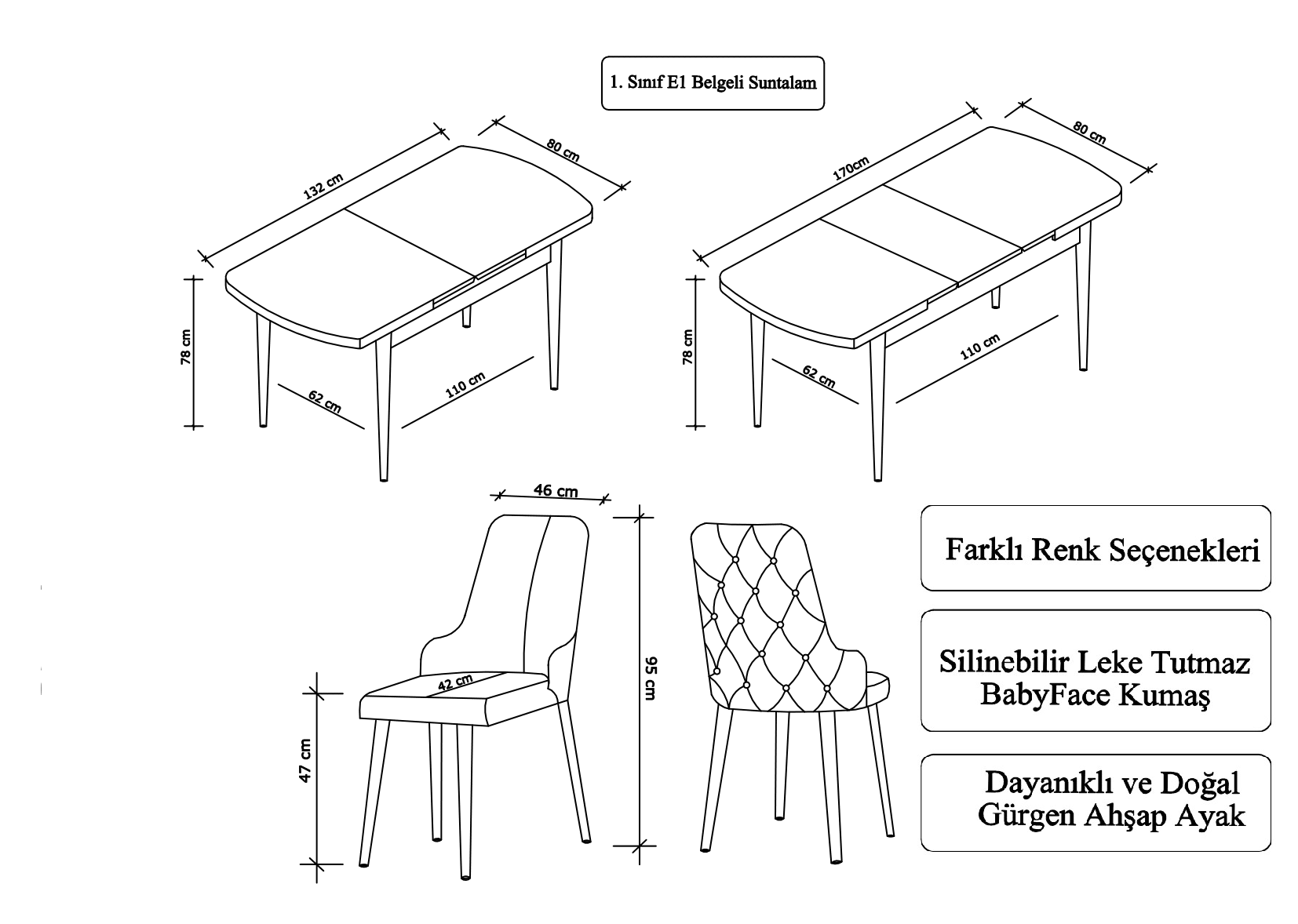 1. Sınıf E1 Belgeli Suntalam

132 cm

80 cm

78 cm

62 cm

110 cm

170cm

80 cm

78 cm

62 cm

110 cm

46 cm

42 cm

47 cm

95 cm

Farklı Renk Seçenekleri

Silinebilir Leke Tutmaz BabyFace Kumaş

Dayanıklı ve Doğal Gürgen Ahşap Ayak