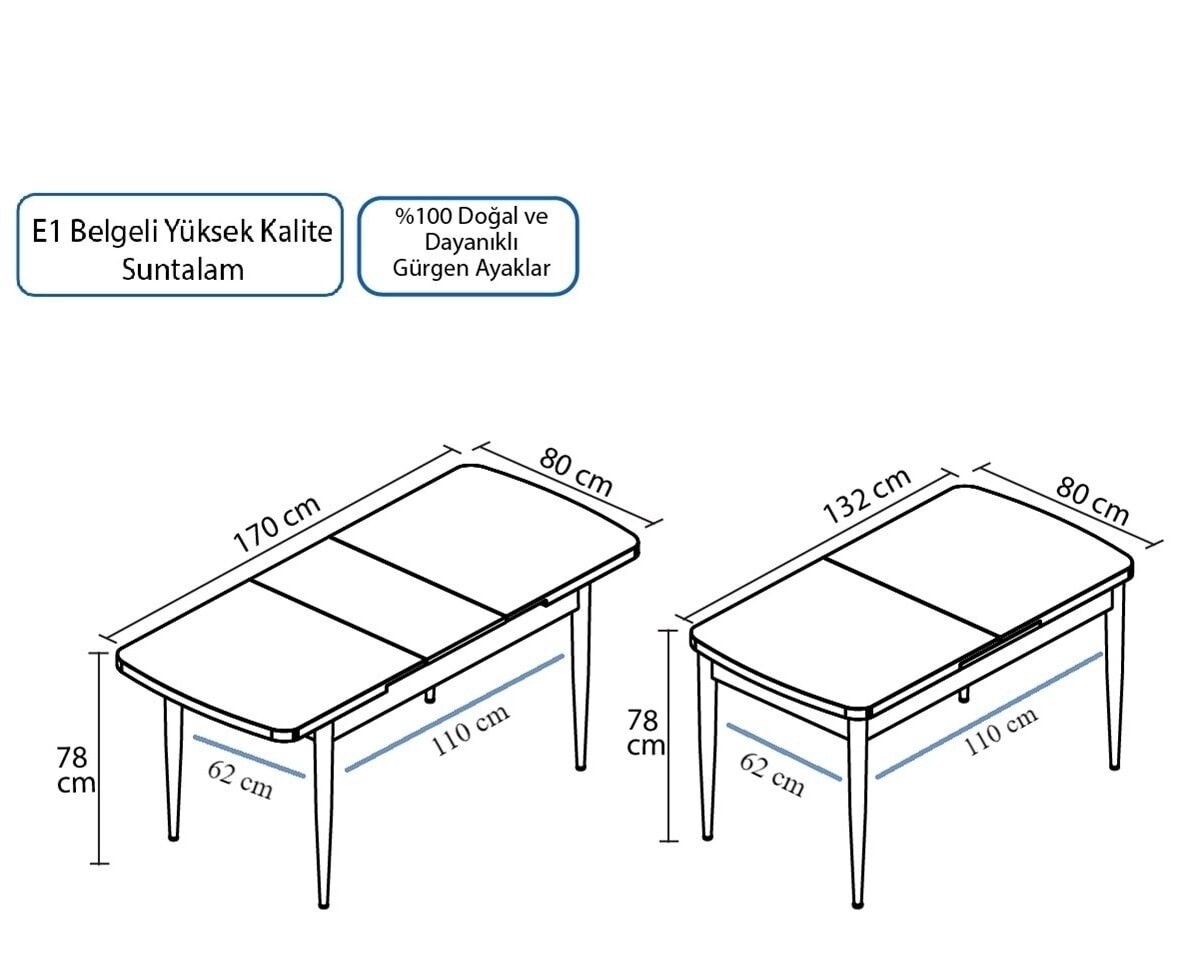 E1 Belgeli Yüksek Kalite Suntalam

%100 Doğal ve Dayanıklı Gürgen Ayaklar

170 cm
80 cm
78 cm
62 cm
110 cm

132 cm
80 cm
78 cm
62 cm
110 cm